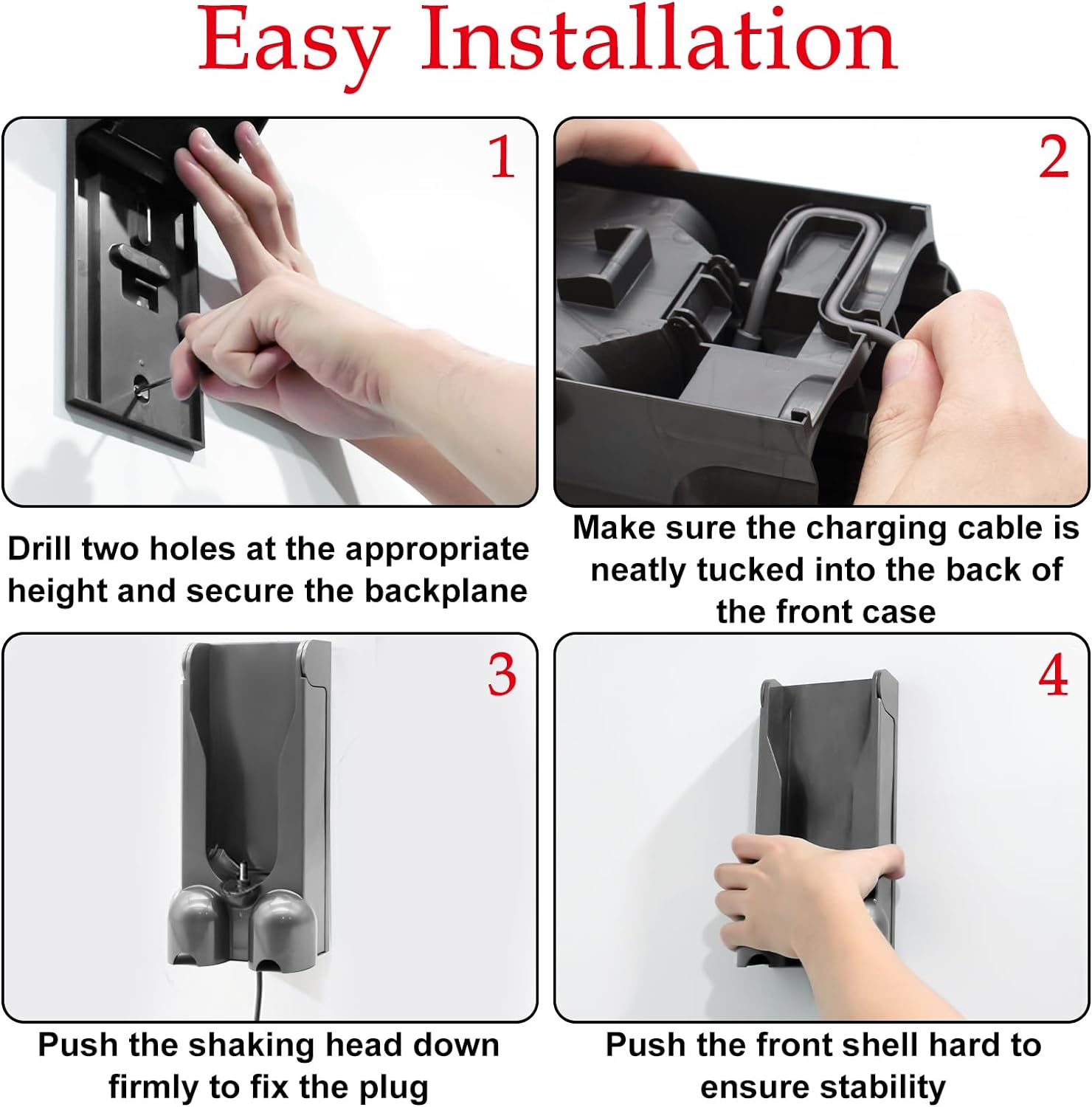 Easy Installation

1

Drill two holes at the appropriate height and secure the backplane

2

Make sure the charging cable is neatly tucked into the back of the front case

3

Push the shaking head down firmly to fix the plug

4

Push the front shell hard to ensure stability