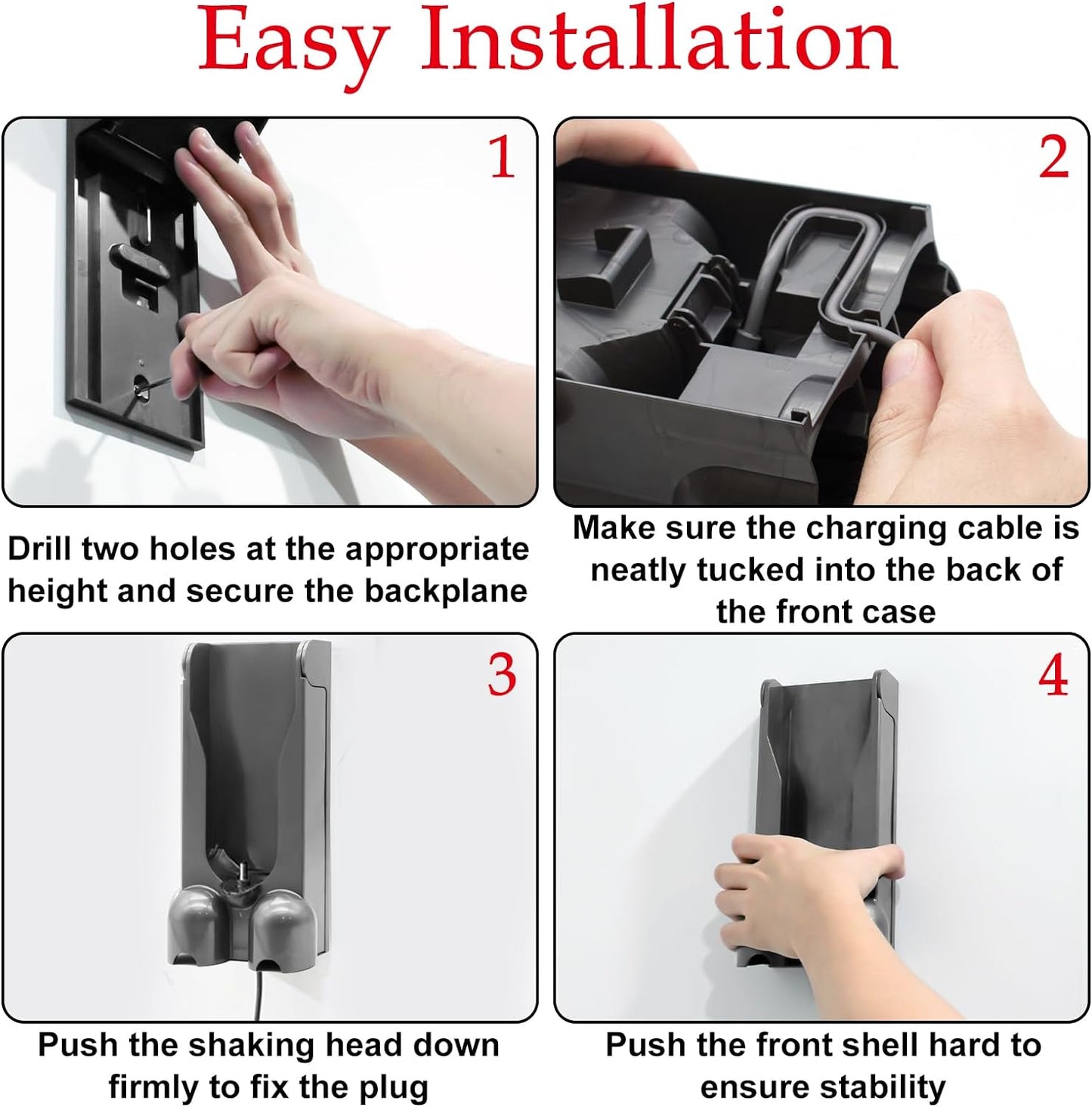 Easy Installation

1

Drill two holes at the appropriate height and secure the backplane

2

Make sure the charging cable is neatly tucked into the back of the front case

3

Push the shaking head down firmly to fix the plug

4

Push the front shell hard to ensure stability